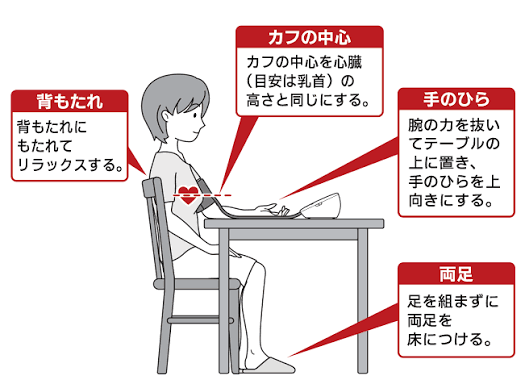 背もたれ

背もたれにもたれてリラックスする。

カフの中心

カフの中心を心臓（目安は乳首）の高さと同じにする。

手のひら

腕の力を抜いてテーブルの上に置き、手のひらを上向きにする。

両足

足を組まずに両足を床につける。