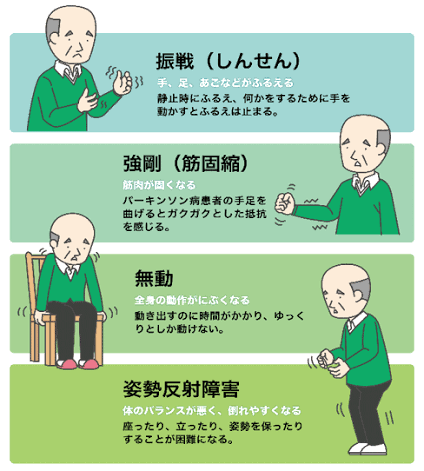 振戦（しんせん）

手、足、あごなどがふるえる

静止時にふるえ、何かをするために手を動かすとふるえは止まる。

強剛（筋固縮）

筋肉が固くなる

パーキンソン病患者の手足を曲げるとガクガクとした抵抗を感じる。

無動

全身の動作がにぶくなる

動き出すのに時間がかかり、ゆっくりとしか動けない。

姿勢反射障害

体のバランスが悪く、倒れやすくなる

座ったり、立ったり、姿勢を保ったりすることが困難になる。